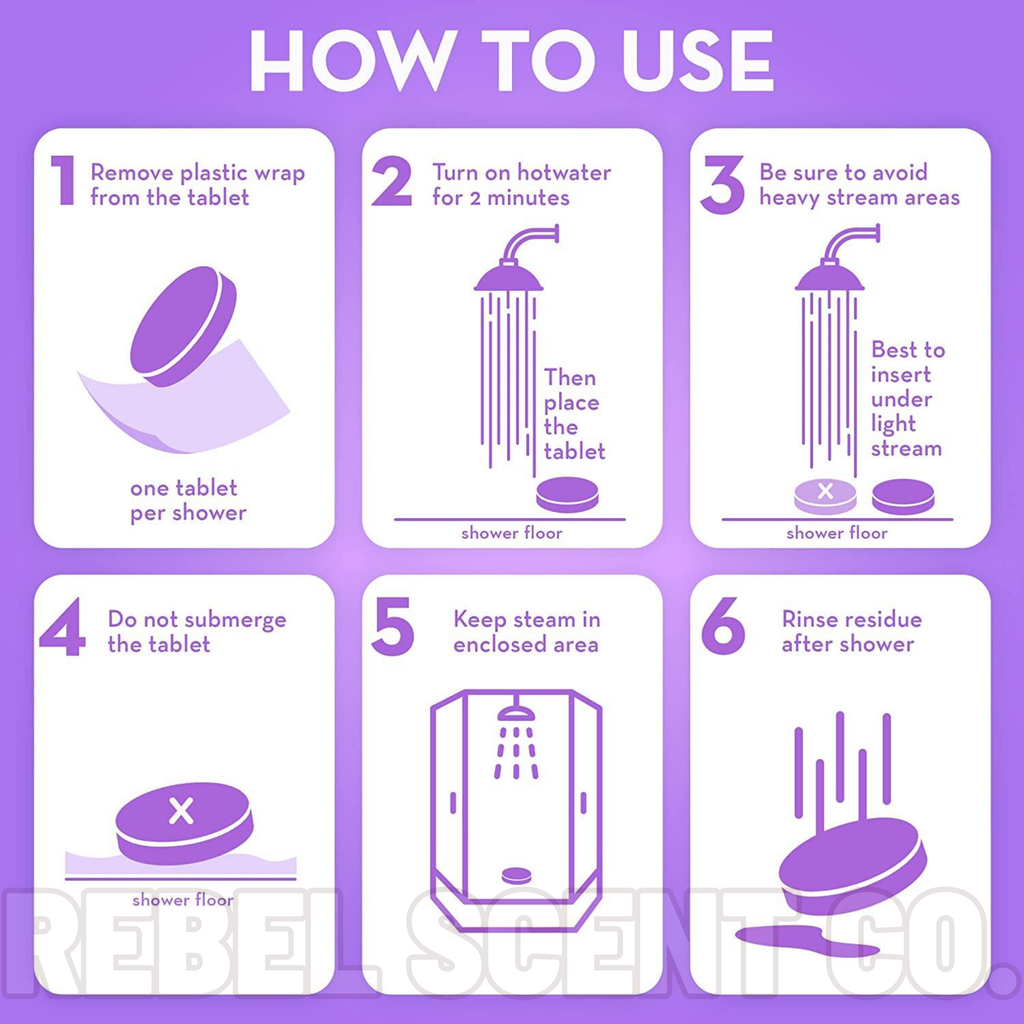 HOW TO USE

1 Remove plastic wrap from the tablet

one tablet per shower

2 Turn on hotwater for 2 minutes

Then place the tablet

shower floor

3 Be sure to avoid heavy stream areas

Best to insert under light stream

shower floor

4 Do not submerge the tablet

shower floor

5 Keep steam in enclosed area

6 Rinse residue after shower

REBEL SCENT CO.